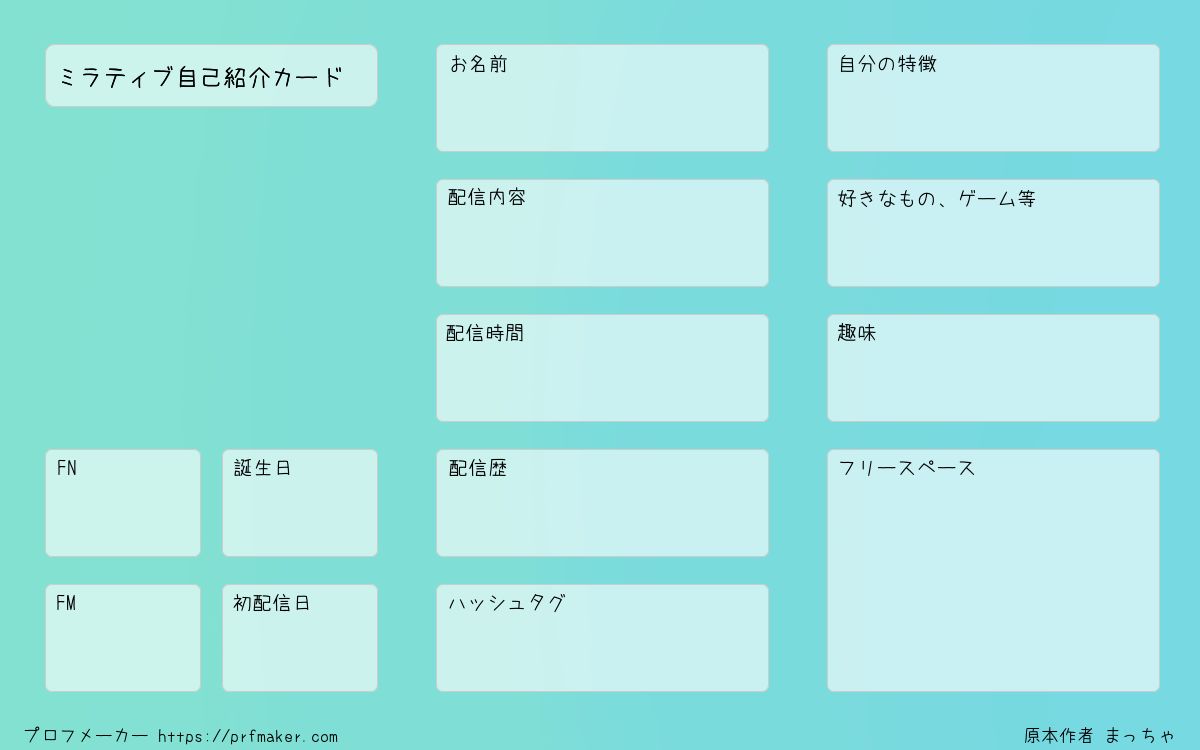 ミラティブ自己紹介カード

FN

誕生日

FM

初配信日

お名前

配信内容

配信時間

配信歴

ハッシュタグ

自分の特徴

好きなもの、ゲーム等

趣味

フリースペース

プロフメーカー https://prfmaker.com

原本作者 まっちゃ