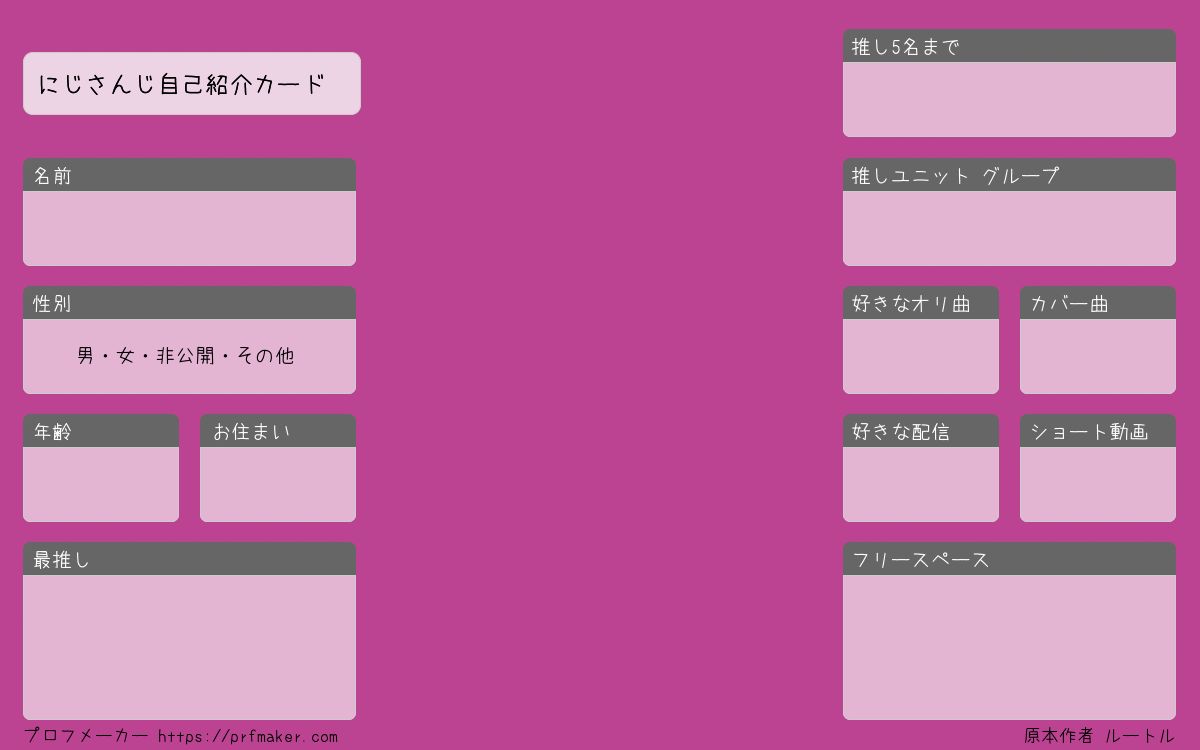 にじさんじ自己紹介カード

名前

性別

男・女・非公開・その他

年齢

お住まい

最推し

推し5名まで

推しユニット グループ

好きなオリ曲

カバー曲

好きな配信

ショート動画

フリースペース

プロフメーカー https://prfmaker.com

原本作者 ルートル