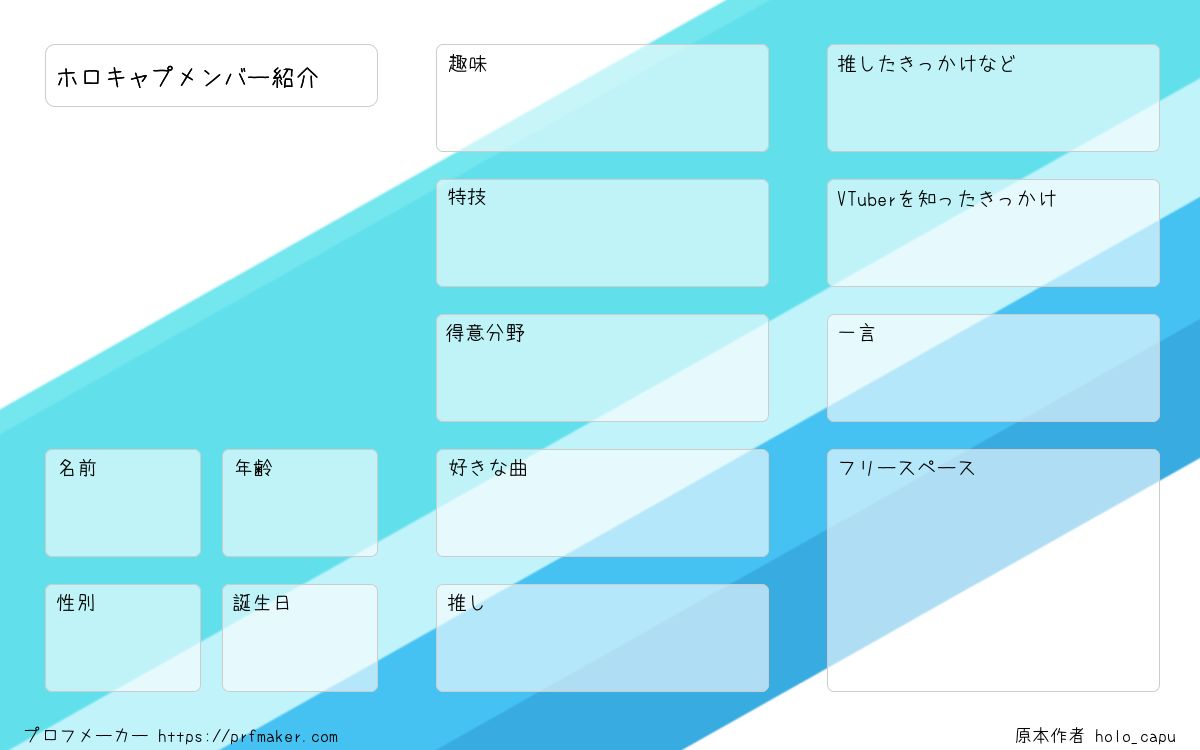 ホロキャプメンバー紹介

名前

年齢

性別

誕生日

趣味

特技

得意分野

好きな曲

推し

推したきっかけなど

VTuberを知ったきっかけ

一言

フリースペース

プロフメーカー https://prfmaker.com

原本作者 holo_capu