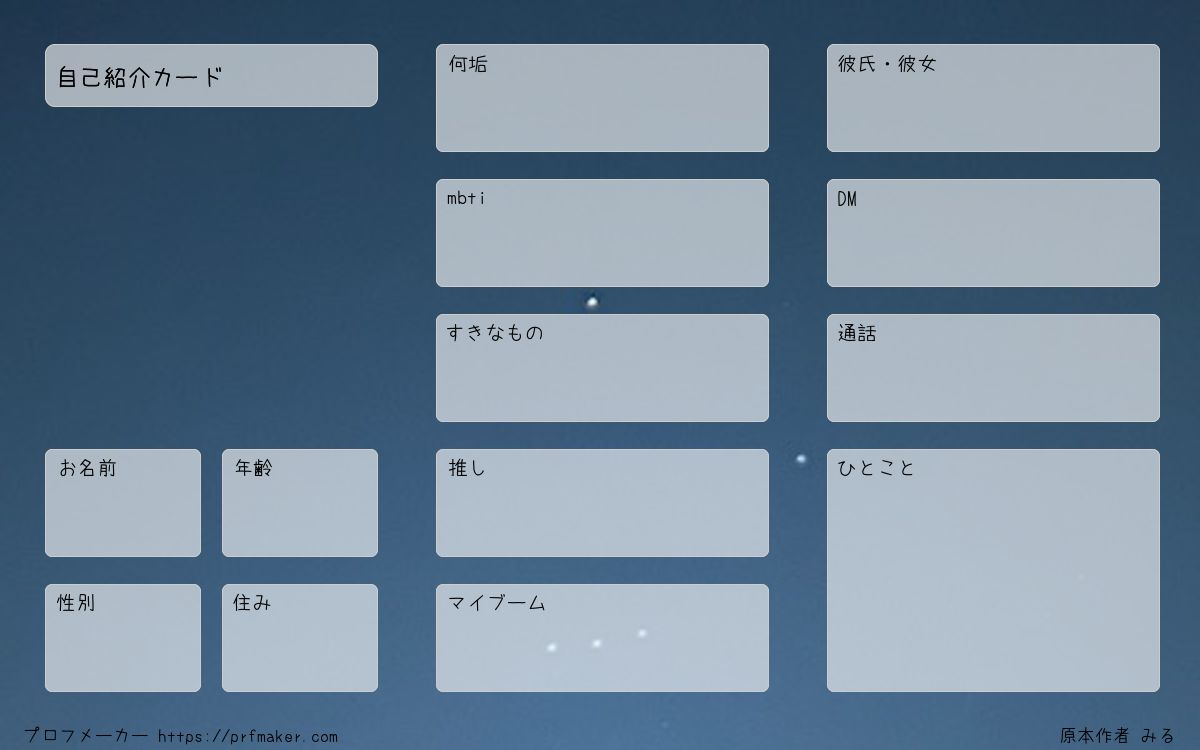 自己紹介カード

お名前

年齢

性別

住み

何垢

mbti

すきなもの

推し

マイブーム

彼氏・彼女

DM

通話

ひとこと

プロフメーカー https://prfmaker.com

原本作者 みる