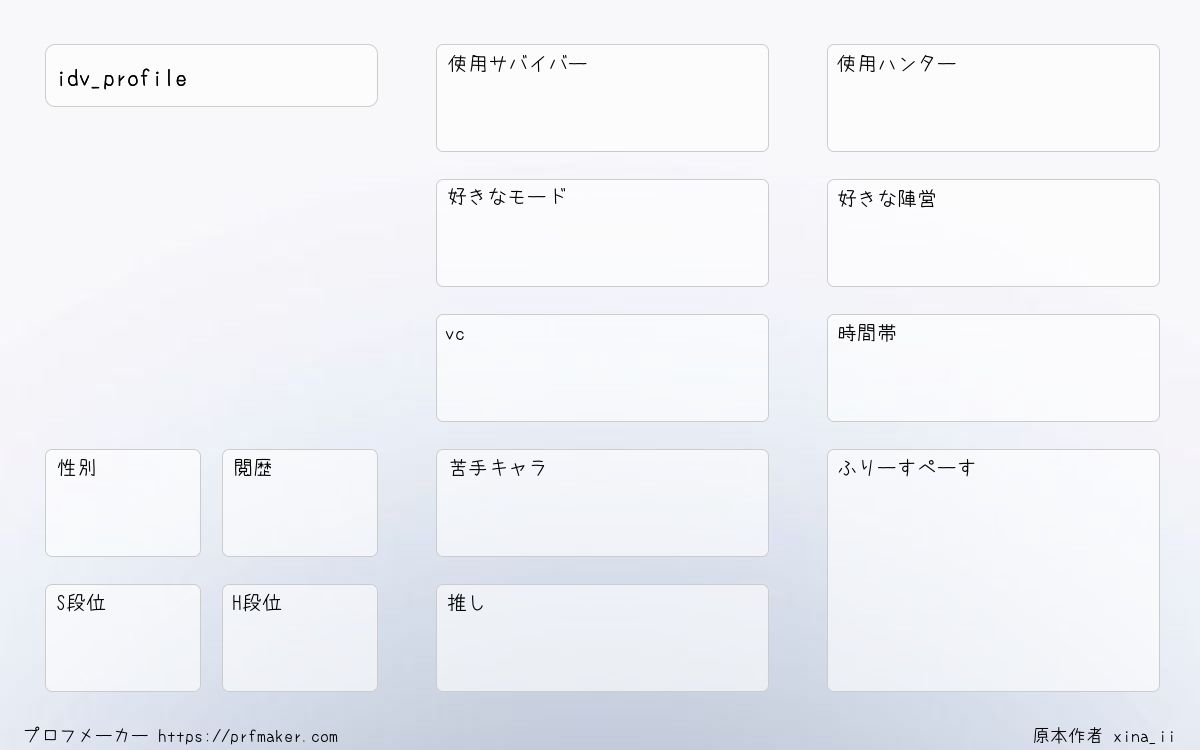 idv_profile

性別

閲歴

S段位

H段位

使用サバイバー

好きなモード

vc

苦手キャラ

推し

使用ハンター

好きな陣営

時間帯

ふりーすぺーす

プロフメーカー https://prfmaker.com

原本作者 xina_ii