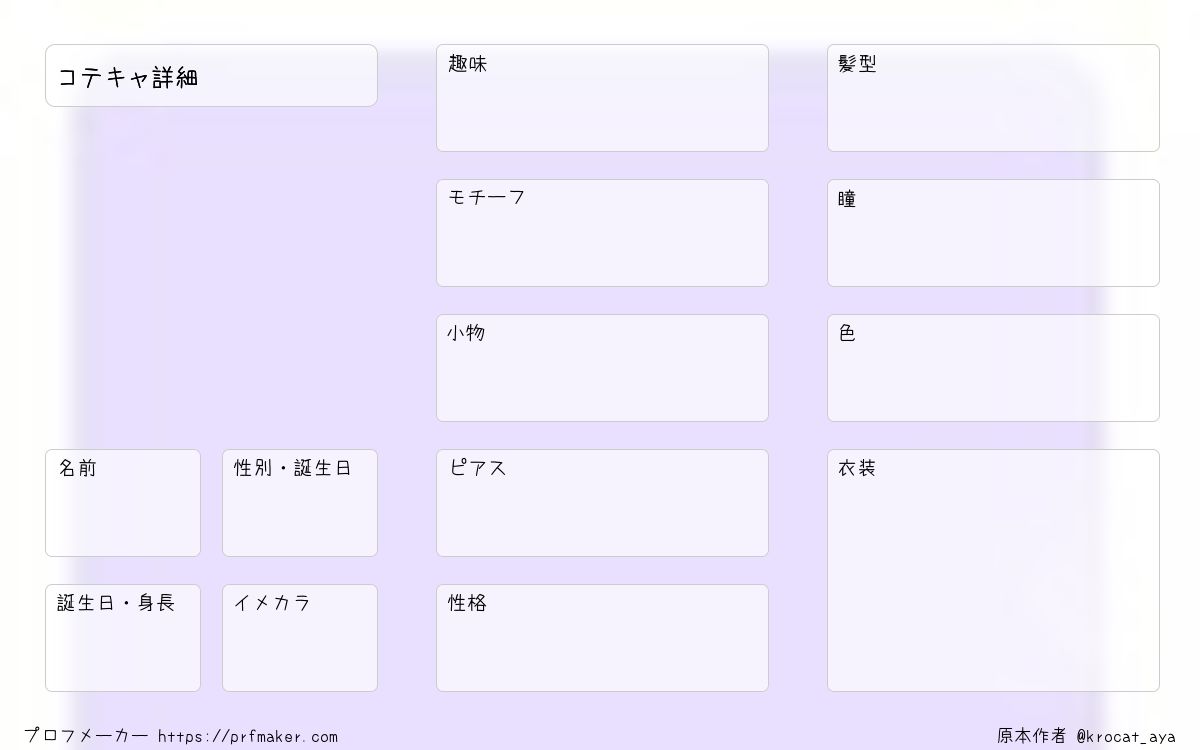 コテキャ詳細

名前

性別・誕生日

誕生日・身長

イメカラ

趣味

モチーフ

小物

ピアス

性格

髪型

瞳

色

衣装

プロフメーカー https://prfmaker.com

原本作者 @krocat_aya