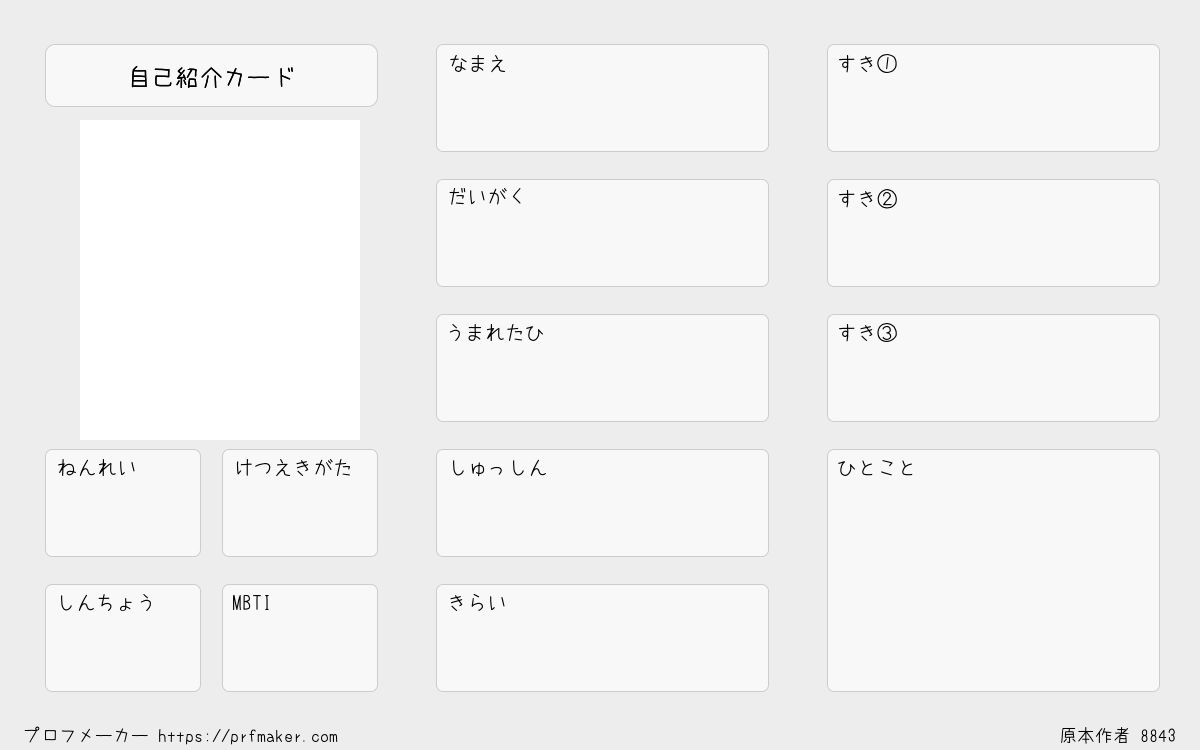 自己紹介カード

ねんれい

けつえきがた

しんちょう

MBTI

なまえ

だいがく

うまれたひ

しゅっしん

きらい

すき①

すき②

すき③

ひとこと

プロフメーカー https://prfmaker.com

原本作者 8843